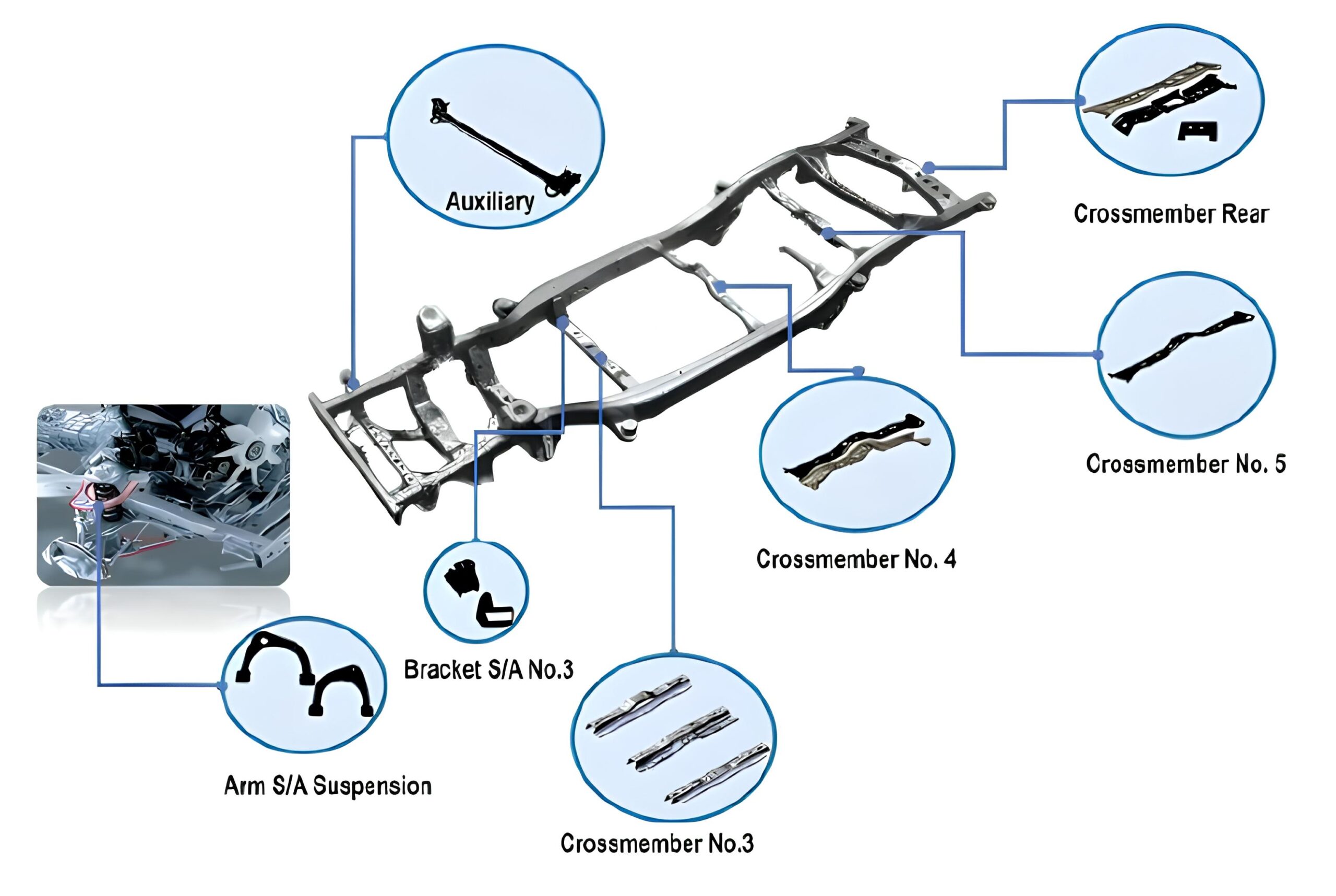 Auxiliary

Crossmember Rear

Crossmember No. 5

Crossmember No. 4

Bracket S/A No.3

Arm S/A Suspension

Crossmember No.3